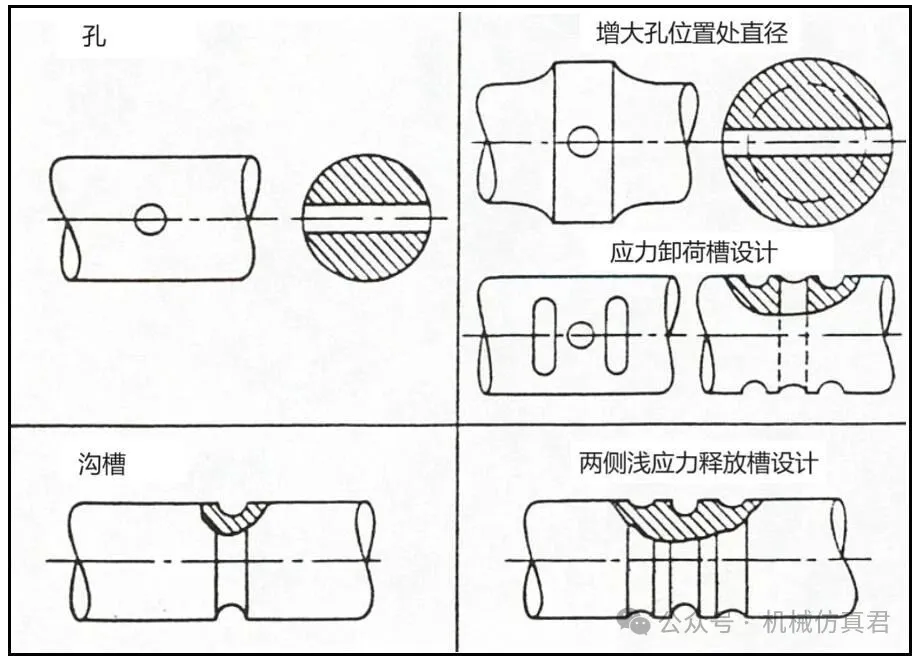 孔

增大孔位置处直径

应力卸荷槽设计

沟槽

两侧浅应力释放槽设计

公众号 · 机械仿真君