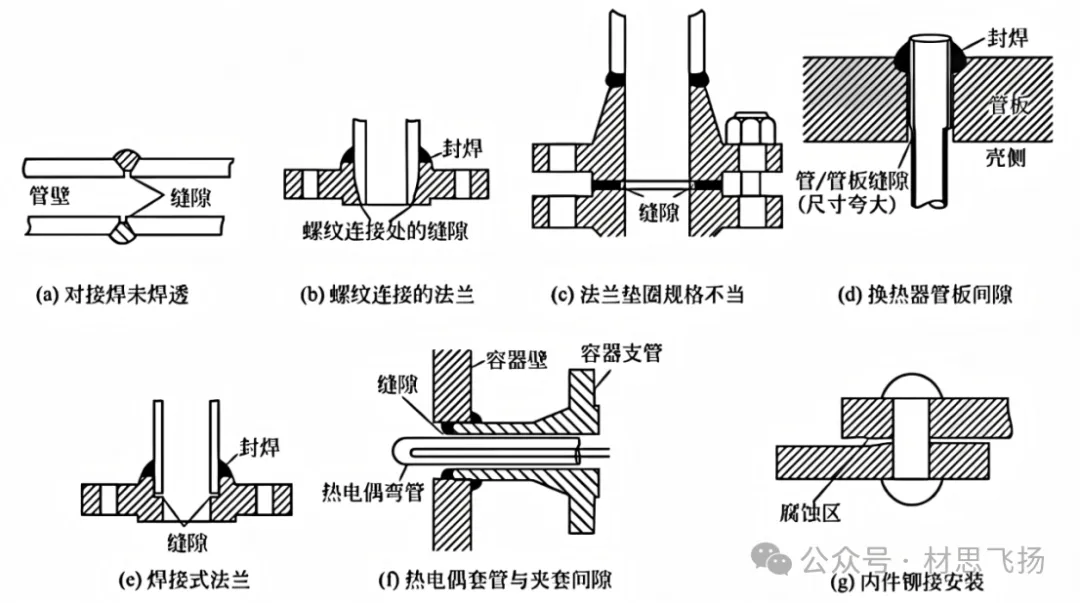 管壁
缝隙
(a) 对接焊未焊透

封焊
螺纹连接处的缝隙
(b) 螺纹连接的法兰

缝隙
(c) 法兰垫圈规格不当

封焊
管板
壳侧
管/管板缝隙
(尺寸夸大)
(d) 换热器管板间隙

封焊
缝隙
(e) 焊接式法兰

容器壁
容器支管
缝隙
热电偶弯管
(f) 热电偶套管与夹套间隙

腐蚀区
(g) 内件铆接安装

公众号 · 材思飞扬