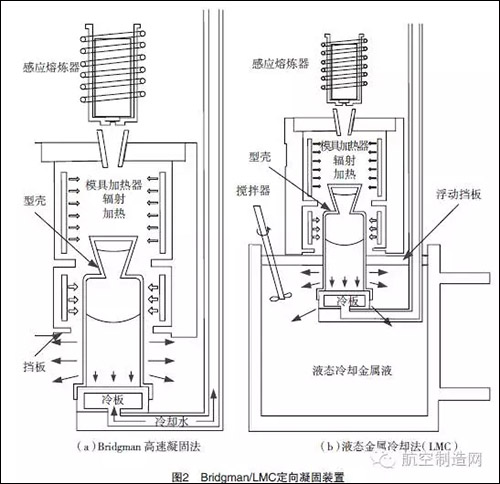 感应熔炼器

模具加热器
辐射
加热

型壳

挡板

冷板

冷却水

（a）Bridgman 高速凝固法

感应熔炼器

模具加热器
辐射
加热

型壳

搅拌器

浮动挡板

冷板

液态冷却金属液

（b）液态金属冷却法（LMC）

航空制造网

图2　Bridgman/LMC定向凝固装置